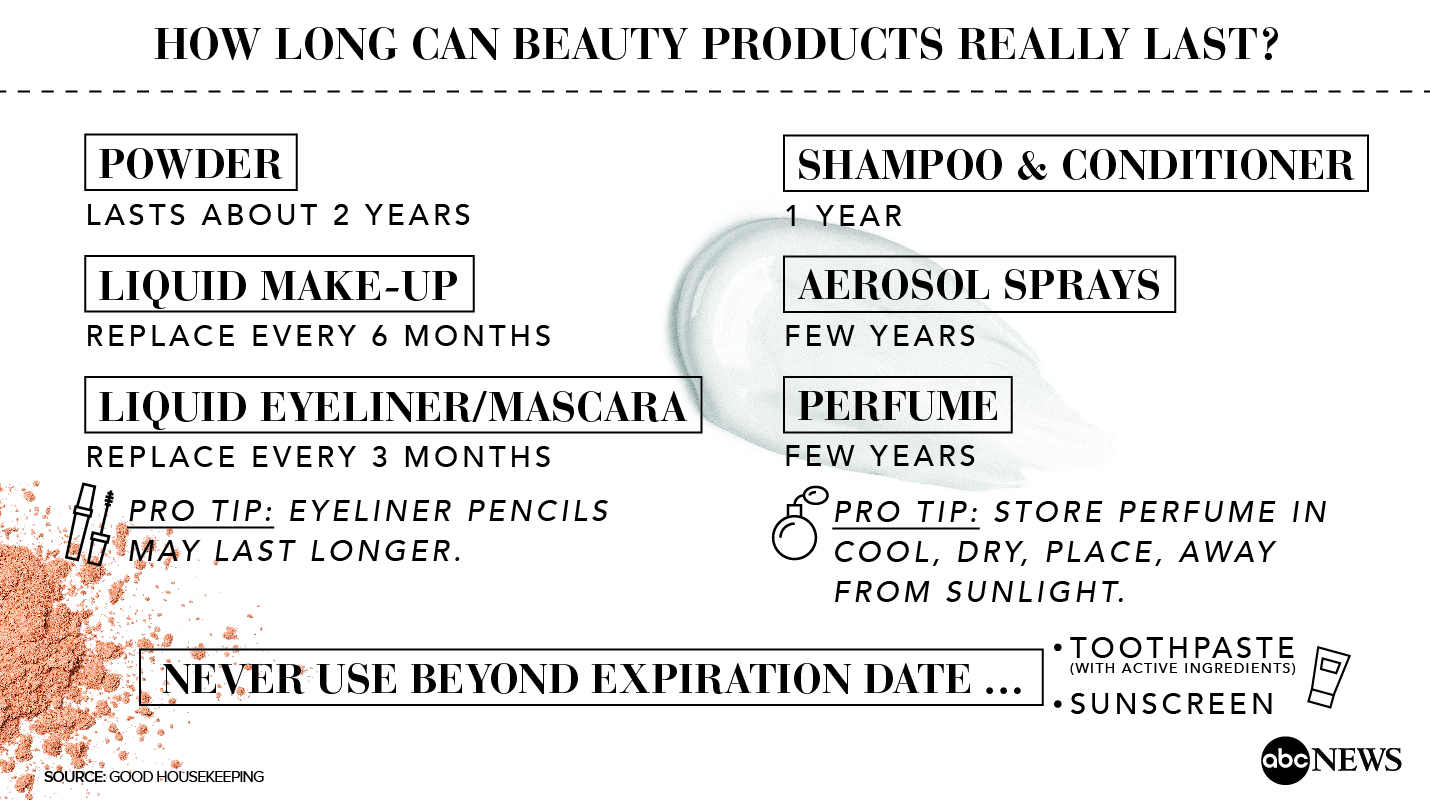 HOW LONG CAN BEAUTY PRODUCTS REALLY LAST?

POWDER
LASTS ABOUT 2 YEARS

LIQUID MAKE-UP
REPLACE EVERY 6 MONTHS

LIQUID EYELINER/MASCARA
REPLACE EVERY 3 MONTHS

PRO TIP: EYELINER PENCILS MAY LAST LONGER.

SHAMPOO & CONDITIONER
1 YEAR

AEROSOL SPRAYS
FEW YEARS

PERFUME
FEW YEARS

PRO TIP: STORE PERFUME IN COOL, DRY, PLACE, AWAY FROM SUNLIGHT.

NEVER USE BEYOND EXPIRATION DATE ...

• TOOTHPASTE (WITH ACTIVE INGREDIENTS)
• SUNSCREEN

SOURCE: GOOD HOUSEKEEPING

abc NEWS